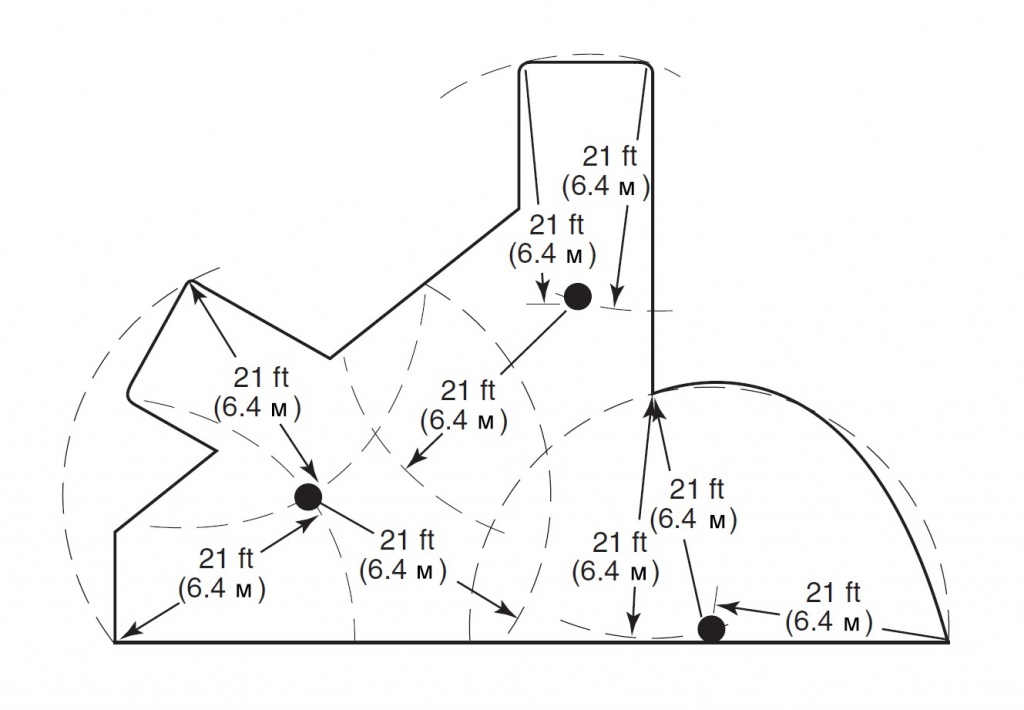 21 ft
(6.4 м)

21 ft
(6.4 м)

21 ft
(6.4 м)

21 ft
(6.4 м)

21 ft
(6.4 м)

21 ft
(6.4 м)

21 ft
(6.4 м)

21 ft
(6.4 м)

21 ft
(6.4 м)